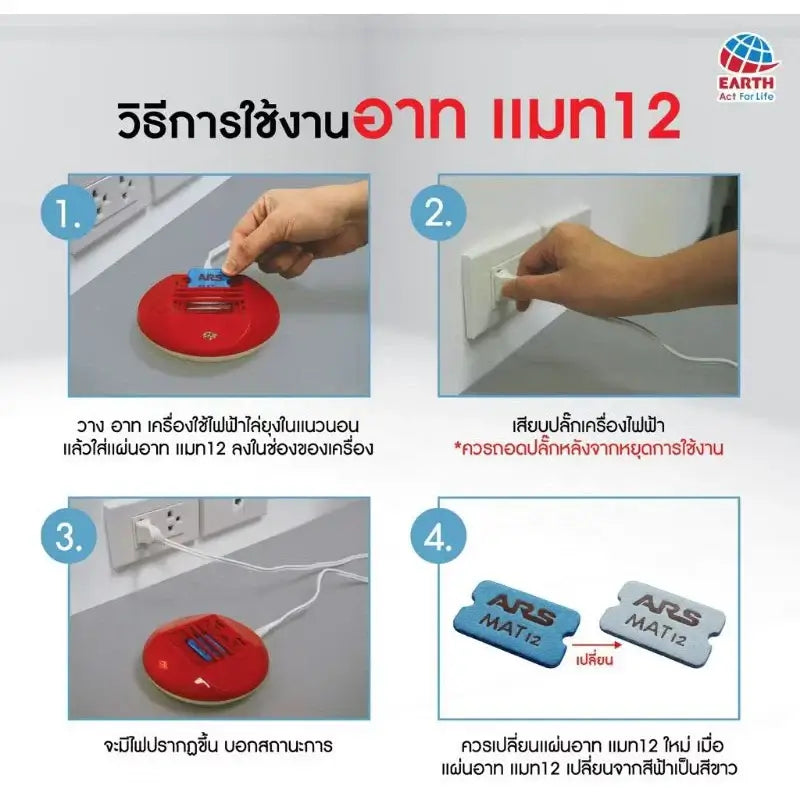 EARTH
Act For Life

วิธีการใช้งานอาท แมท12

1.
ARS MAT

วาง อาท เครื่องใช้ไฟฟ้าไล่ยุงในแนวนอน แล้วใส่แผ่นอาท แมท12 ลงในช่องของเครื่อง

2.

เสียบปลั๊กเครื่องไฟฟ้า
*ควรถอดปลั๊กหลังจากหยุดการใช้งาน

3.

จะมีไฟปรากฏขึ้น บอกสถานะการ

4.
ARS MAT12
เปลี่ยน
ARS MAT12

ควรเปลี่ยนแผ่นอาท แมท12 ใหม่ เมื่อ แผ่นอาท แมท12 เปลี่ยนจากสีฟ้าเป็นสีขาว