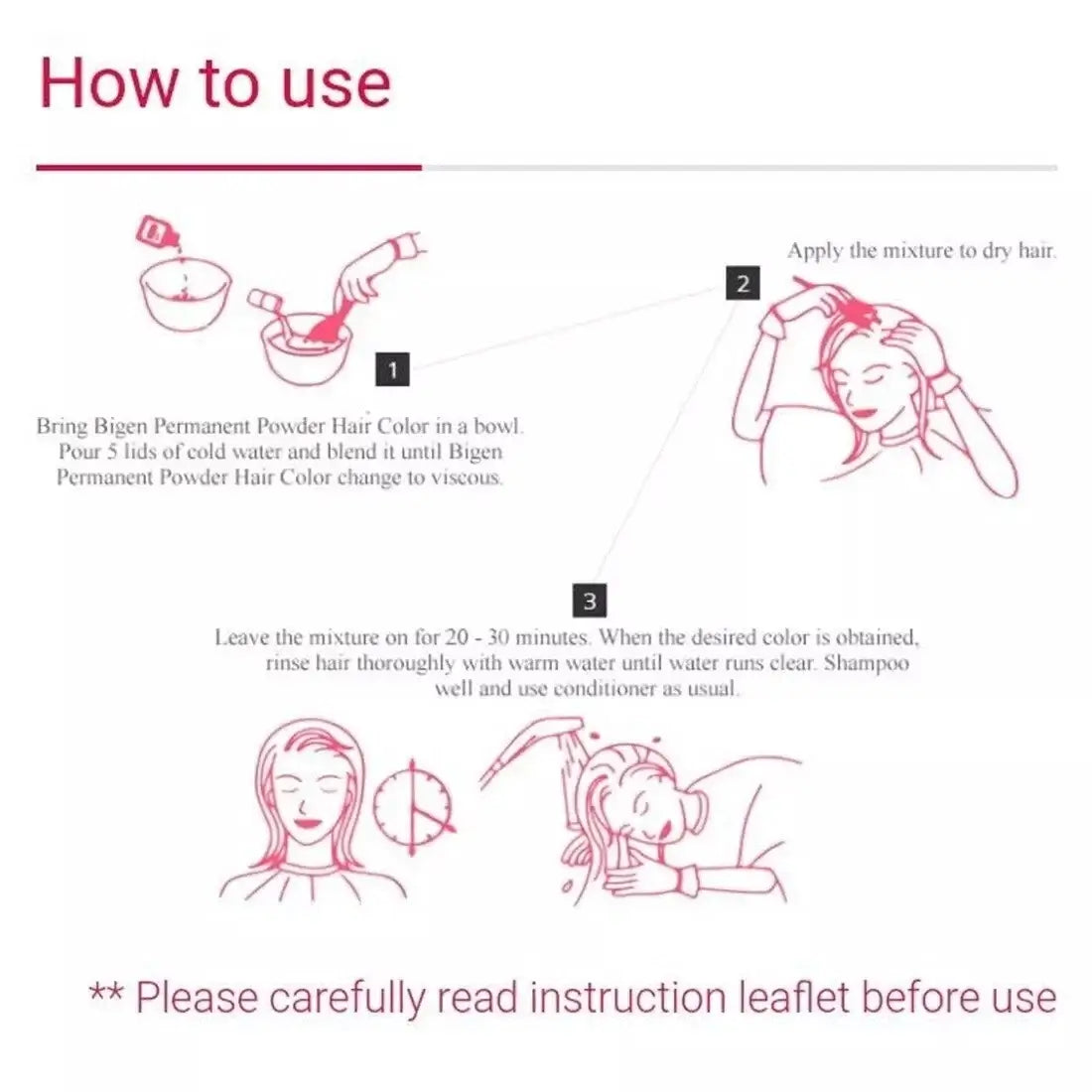 How to use

1

Bring Bigen Permanent Powder Hair Color in a bowl. Pour 5 lids of cold water and blend it until Bigen Permanent Powder Hair Color change to viscous.

2

Apply the mixture to dry hair.

3

Leave the mixture on for 20 - 30 minutes. When the desired color is obtained, rinse hair thoroughly with warm water until water runs clear. Shampoo well and use conditioner as usual.

** Please carefully read instruction leaflet before use